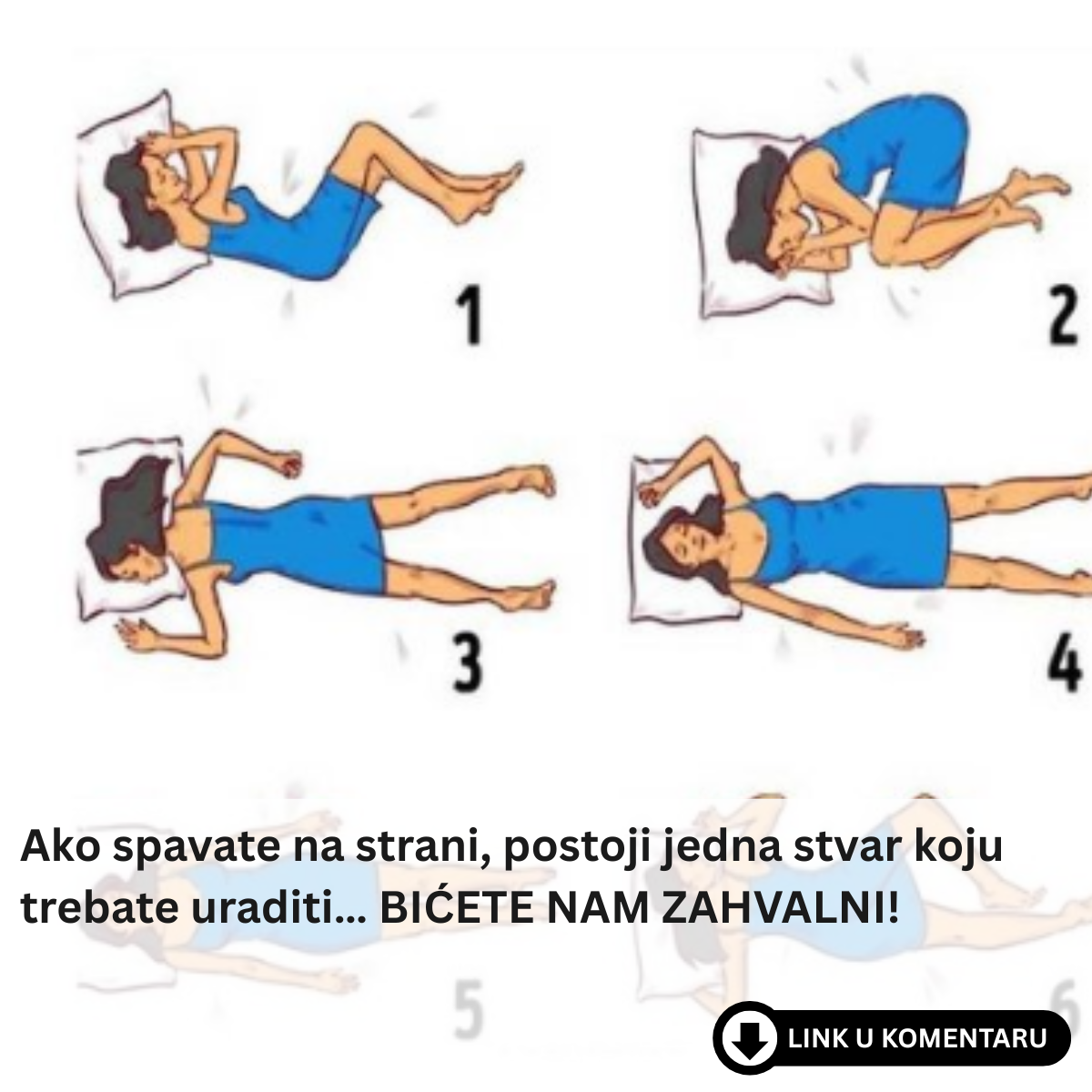 1

2

3

4

Ako spavate na strani, postoji jedna stvar koju trebate uraditi... BIĆETE NAM ZAHVALNI!

5

6

LINK U KOMENTARU