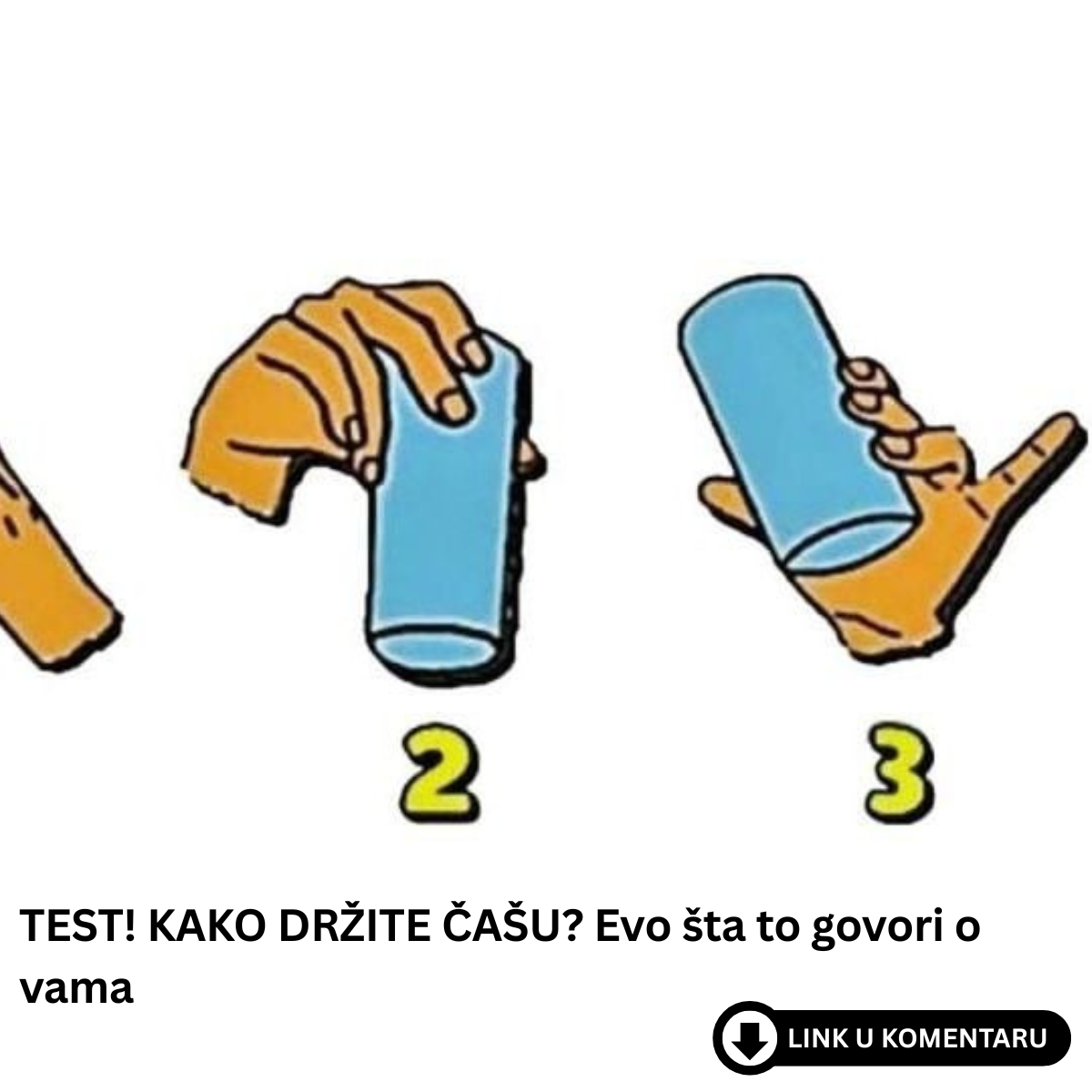 2

3

TEST! KAKO DRŽITE ČAŠU? Evo šta to govori o vama

LINK U KOMENTARU